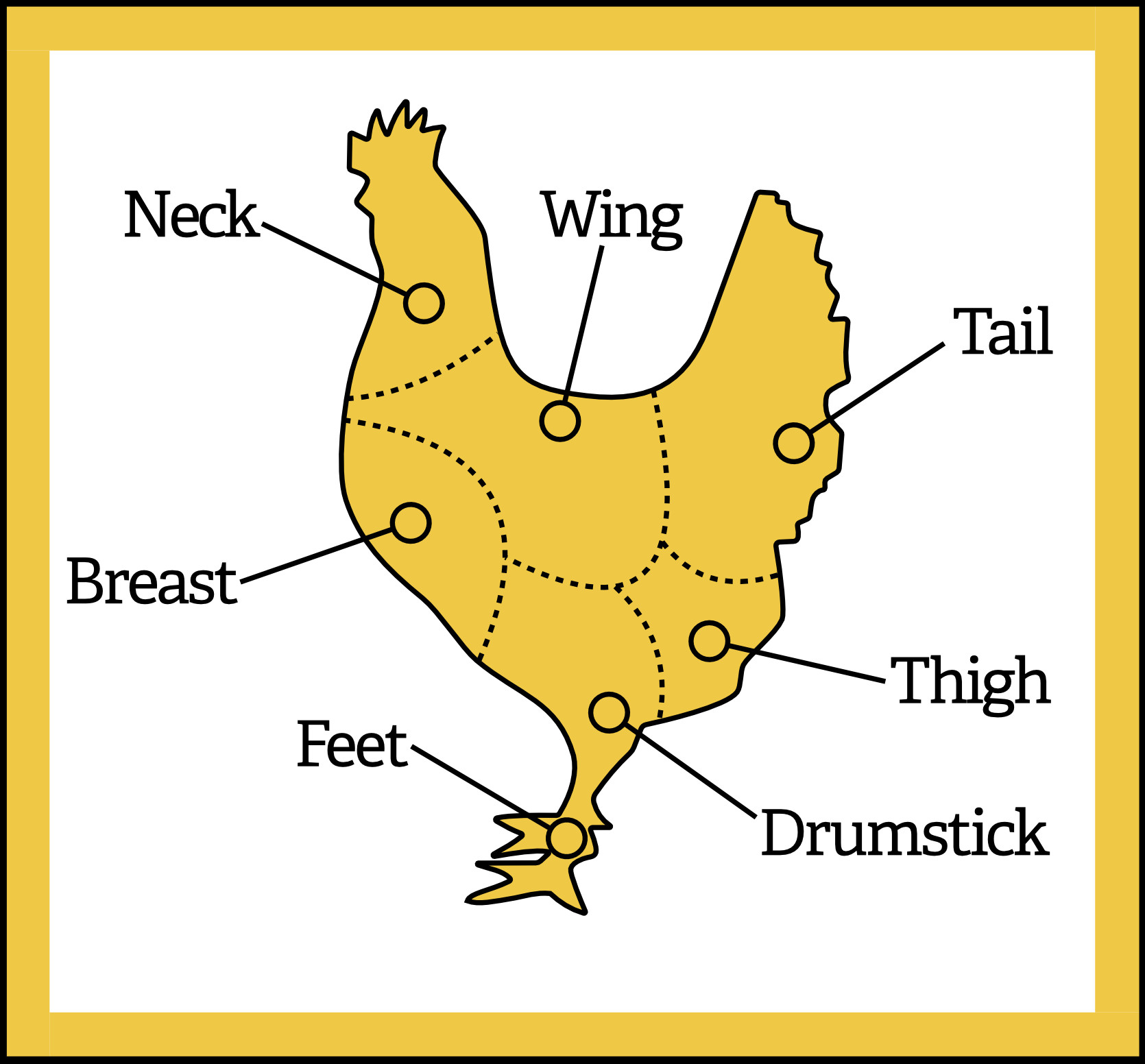 Neck

Wing

Tail

Breast

Thigh

Feet

Drumstick